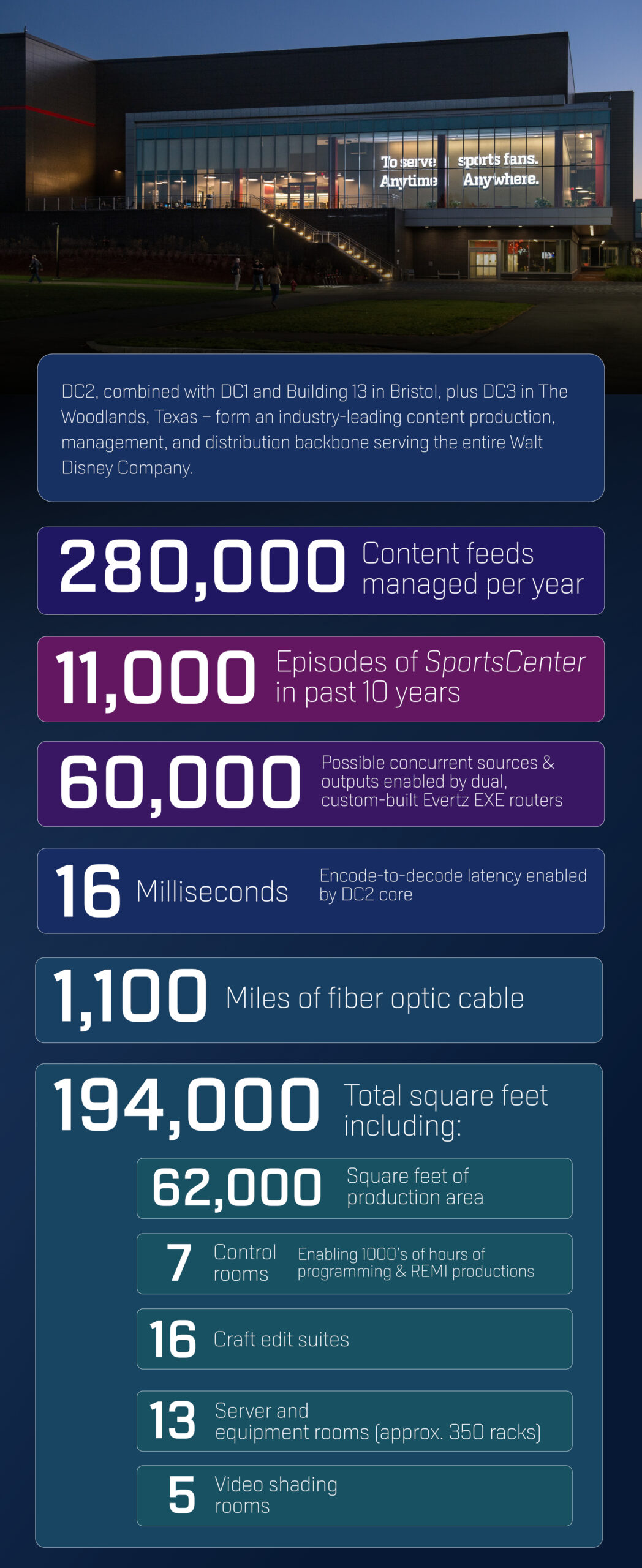 To serve sports fans.
Anytime Anywhere.

DC2, combined with DC1 and Building 13 in Bristol, plus DC3 in The Woodlands, Texas – form an industry-leading content production, management, and distribution backbone serving the entire Walt Disney Company.

280,000 Content feeds managed per year

11,000 Episodes of SportsCenter in past 10 years

60,000 Possible concurrent sources & outputs enabled by dual, custom-built Evertz EXE routers

16 Milliseconds Encode-to-decode latency enabled by DC2 core

1,100 Miles of fiber optic cable

194,000 Total square feet including:

62,000 Square feet of production area

7 Control rooms Enabling 1000's of hours of programming & REMI productions

16 Craft edit suites

13 Server and equipment rooms (approx. 350 racks)

5 Video shading rooms